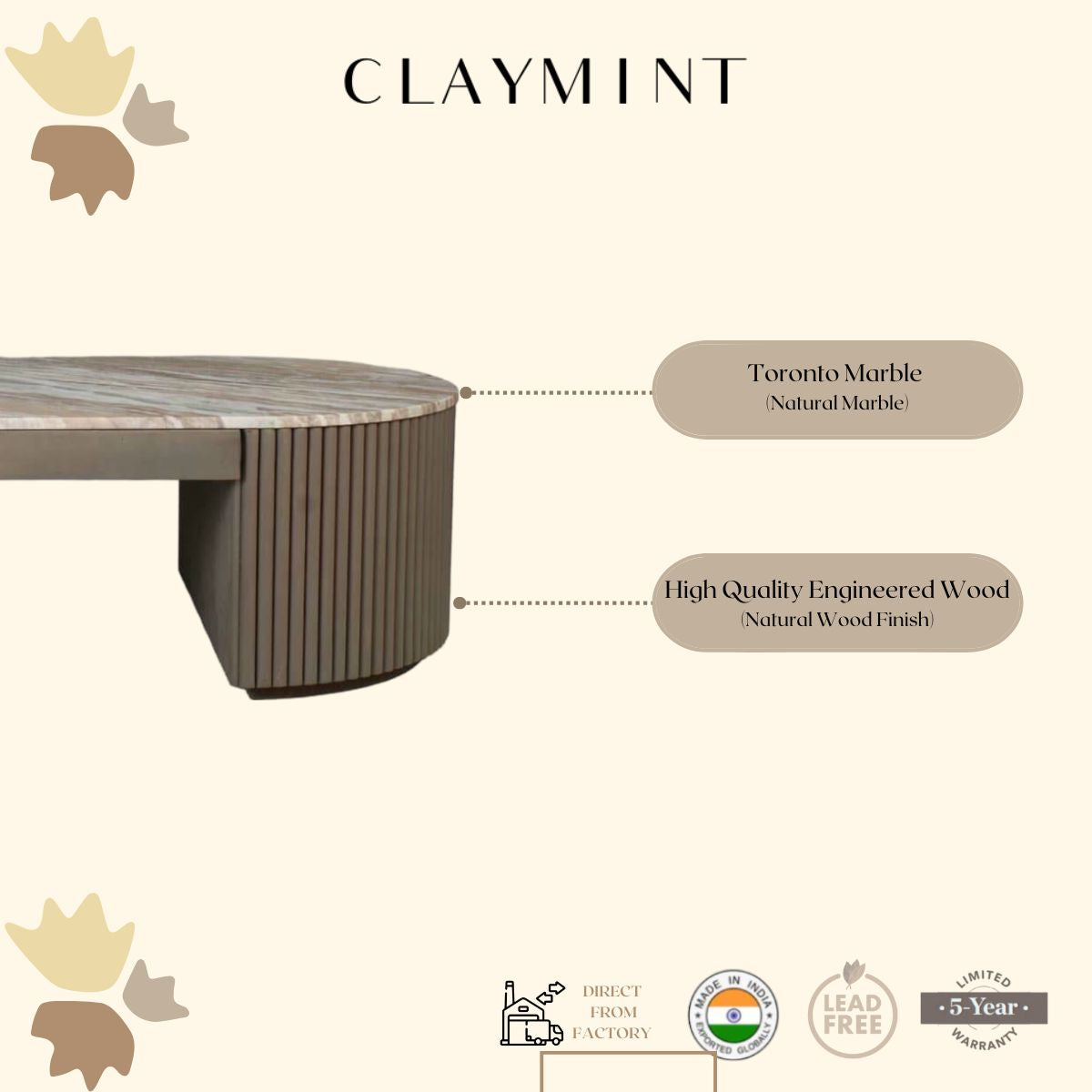 CLAYMINT

Toronto Marble
(Natural Marble)

High Quality Engineered Wood
(Natural Wood Finish)

DIRECT FROM FACTORY

MADE IN INDIA
EXPORTED GLOBALLY

LEAD FREE

LIMITED
· 5-Year ·
WARRANTY